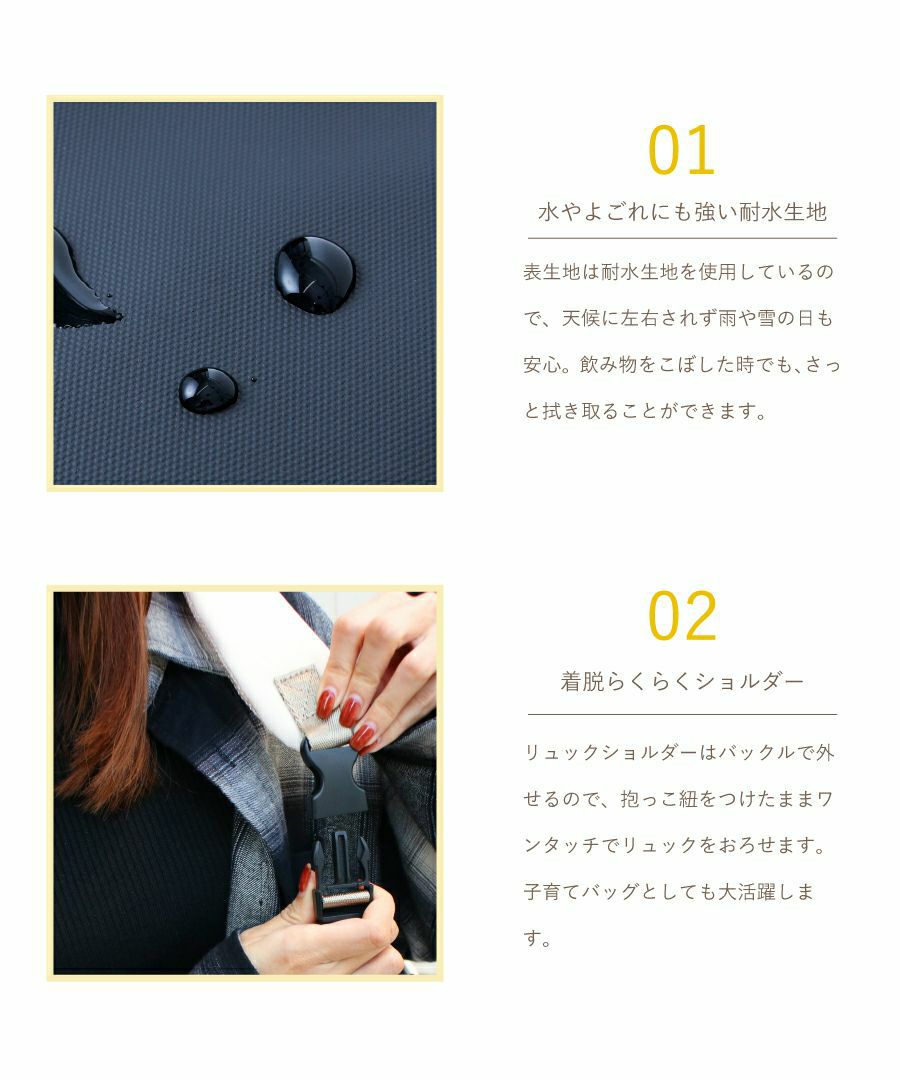 01

水やよごれにも強い耐水生地

表生地は耐水生地を使用しているので、天候に左右されず雨や雪の日も安心。飲み物をこぼした時でも、さっと拭き取ることができます。

02

着脱らくらくショルダー

リュックショルダーはバックルで外せるので、抱っこ紐をつけたままワンタッチでリュックをおろせます。子育てバッグとしても大活躍します。